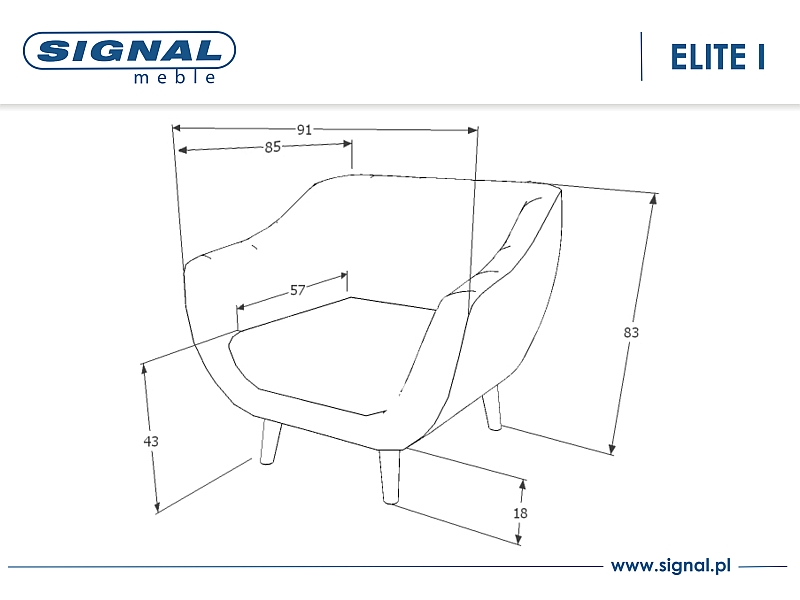 SIGNAL
meble

ELITE I

91
85
57
83
43
18

www.signal.pl