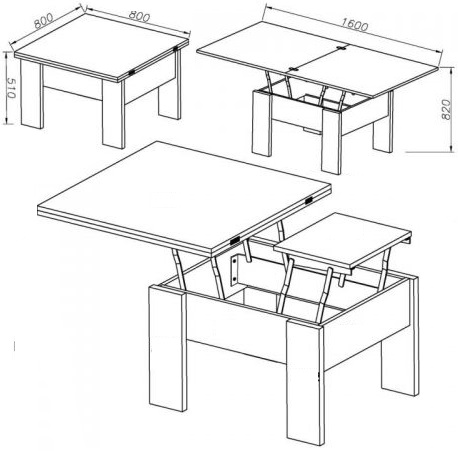 800
800
510
1600
820