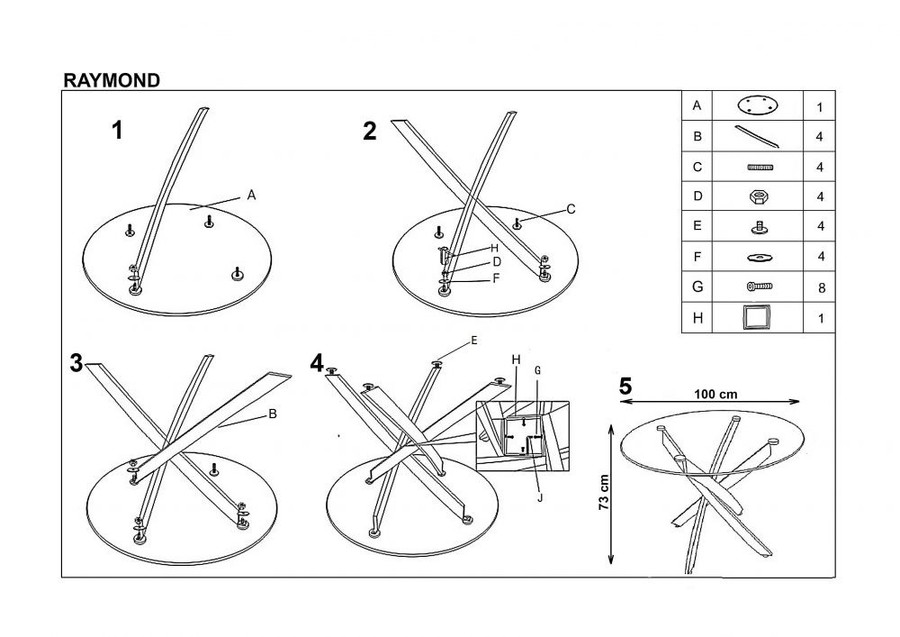 RAYMOND

1

A

2

C

H

D

F

| A | | 1 |
|---|---|---|
| B | | 4 |
| C | | 4 |
| D | | 4 |
| E | | 4 |
| F | | 4 |
| G | | 8 |
| H | | 1 |

3

B

4

E

H

G

J

5

100 cm

73 cm