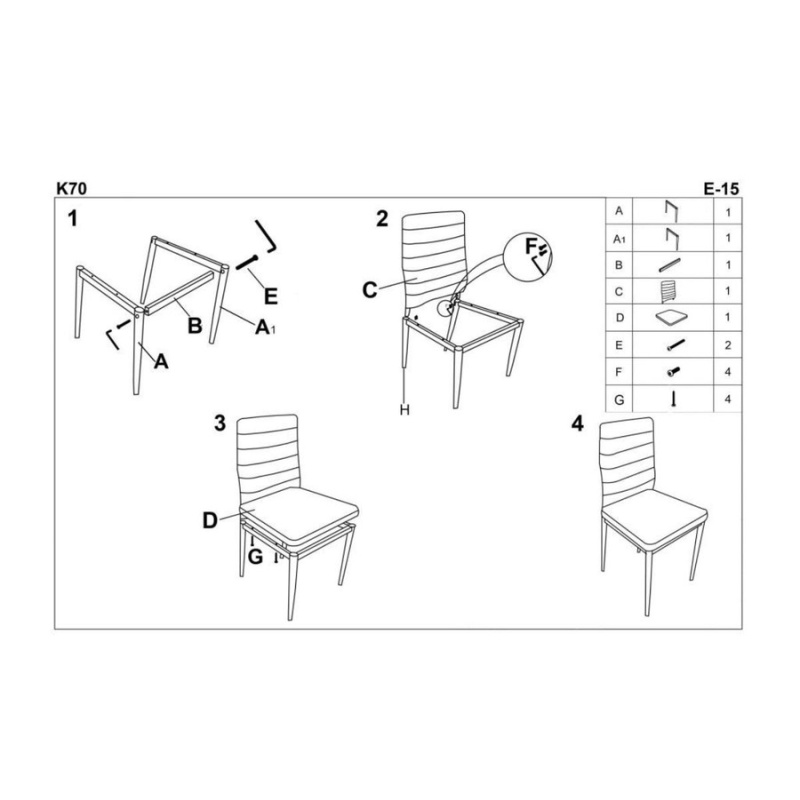 K70

E-15

1

E

B

A1

A

2

F

C

H

| A | | 1 |
|---|---|---|
| A1 | | 1 |
| B | | 1 |
| C | | 1 |
| D | | 1 |
| E | | 2 |
| F | | 4 |
| G | | 4 |

3

D

G

4