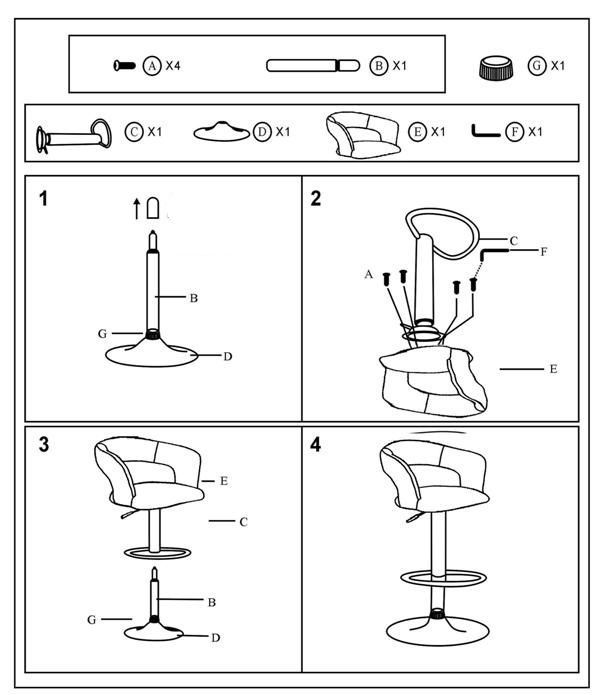 A X4
B X1
G X1
C X1
D X1
E X1
F X1

1
B
G
D

2
C
F
A
E

3
E
C
B
G
D

4